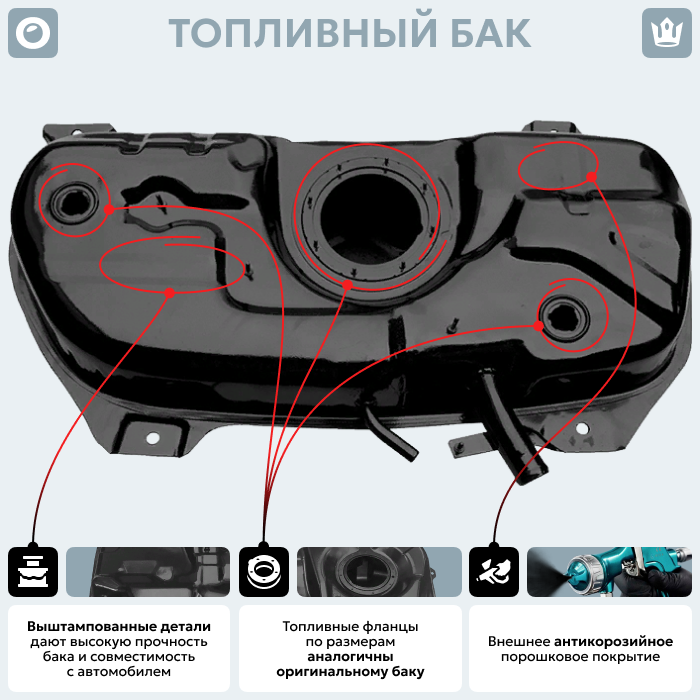 ТОПЛИВНЫЙ БАК

Выштампованные детали дают высокую прочность бака и совместимость с автомобилем

Топливные фланцы по размерам аналогичны оригинальному баку

Внешнее антикорозийное порошковое покрытие