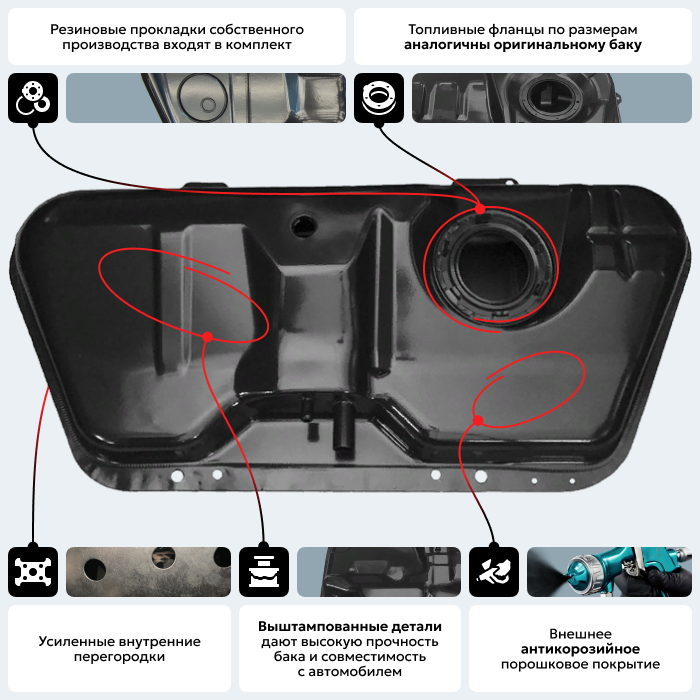 Резиновые прокладки собственного производства входят в комплект

Топливные фланцы по размерам аналогичны оригинальному баку

Усиленные внутренние перегородки

Выштампованные детали дают высокую прочность бака и совместимость с автомобилем

Внешнее антикорозийное порошковое покрытие